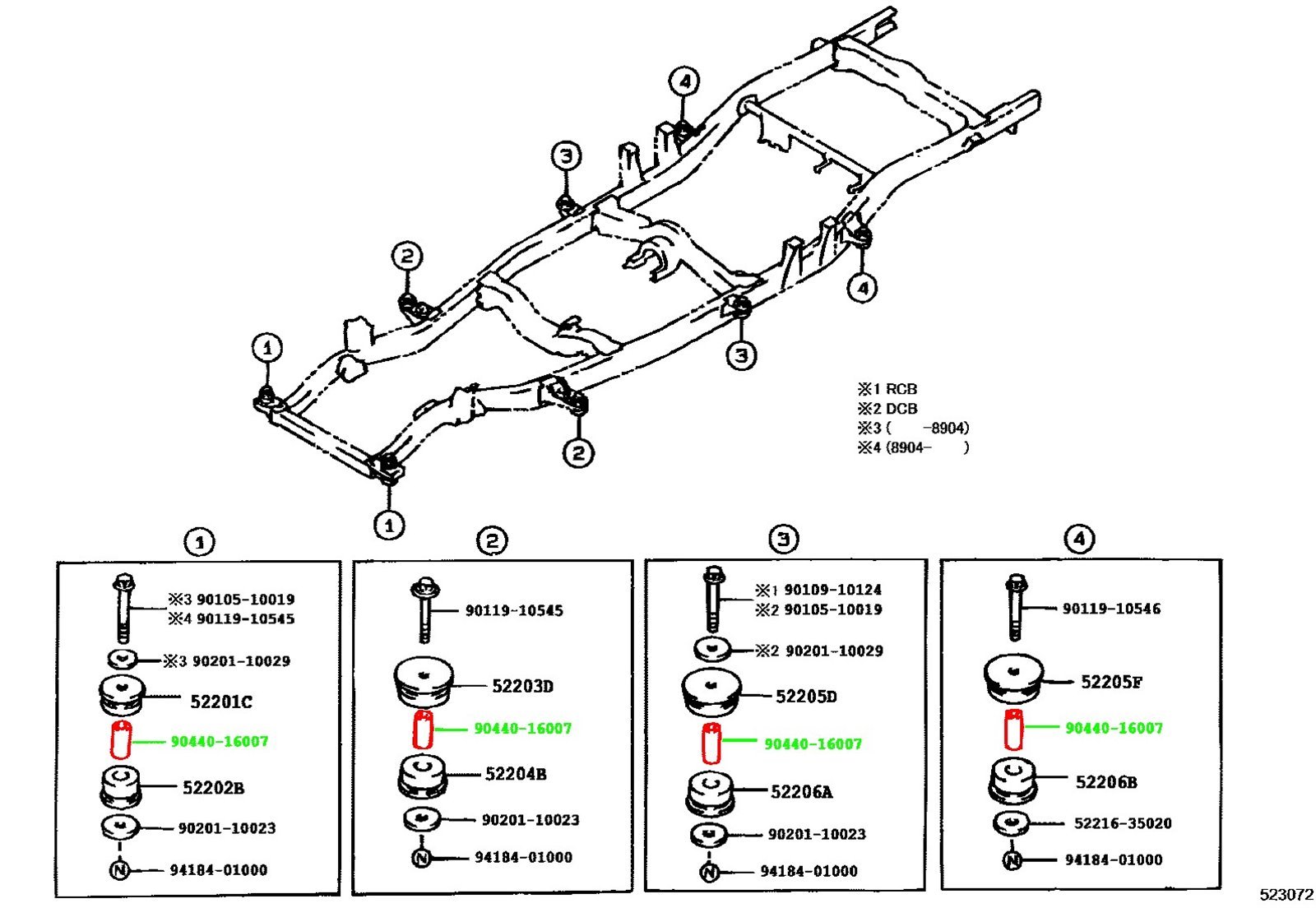 4
3
2
1
4
3
2
1

※1 RCB
※2 DCB
※3 (     -8904)
※4 (8904-     )

1
※3 90105-10019
※4 90119-10545
※3 90201-10029
52201C
90440-16007
52202B
90201-10023
N 94184-01000

2
90119-10545
52203D
90440-16007
52204B
90201-10023
N 94184-01000

3
※1 90109-10124
※2 90105-10019
※2 90201-10029
52205D
90440-16007
52206A
90201-10023
N 94184-01000

4
90119-10546
52205F
90440-16007
52206B
52216-35020
N 94184-01000

523072